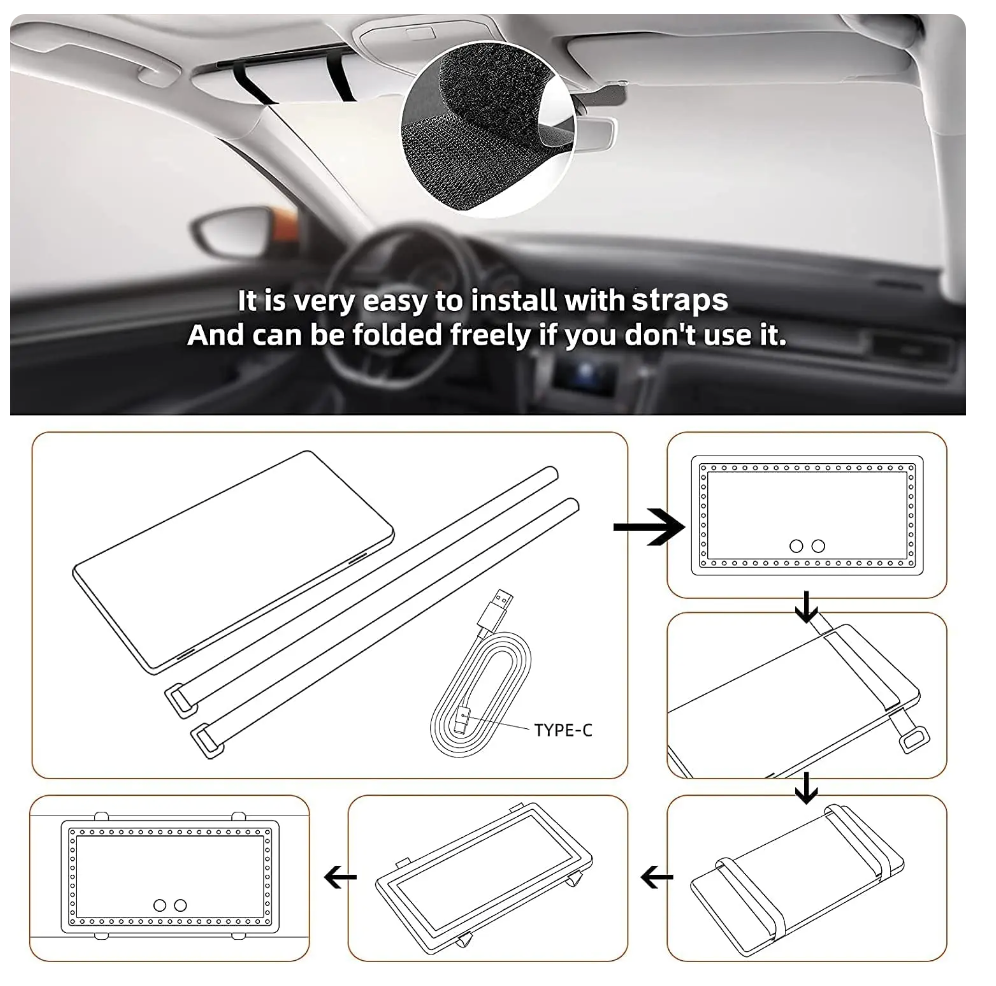 It is very easy to install with straps
And can be folded freely if you don't use it.

TYPE-C